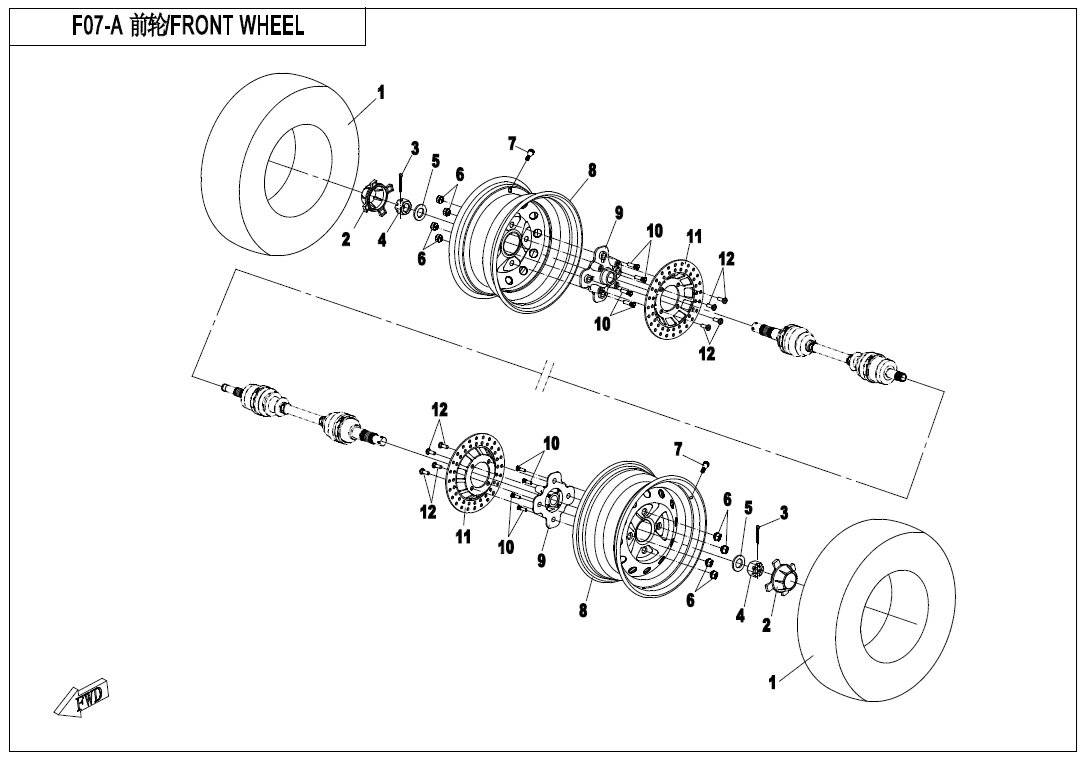 F07-A 前轮/FRONT WHEEL

1
3
5
6
7
8
2
4
6
9
10
11
12
10
12

12
10
7
12
11
10
9
6
5
3
8
6
4
2
1

FWD