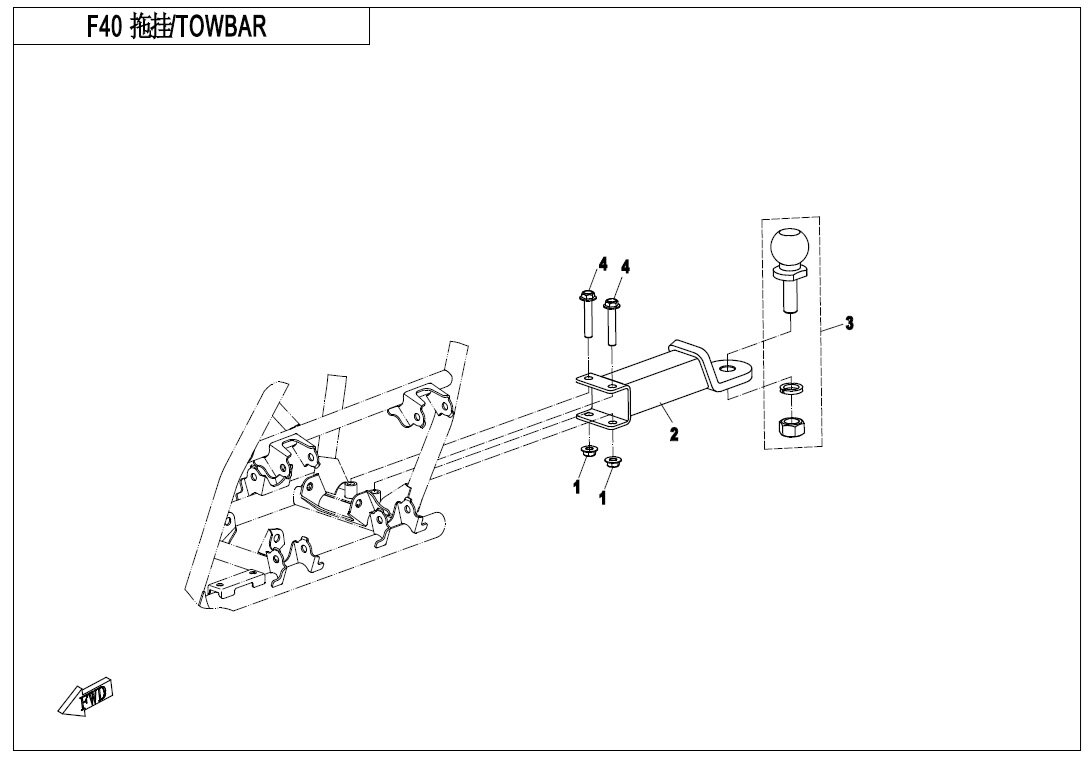 F40 拖挂/TOWBAR

4
4
3
2
1
1
FWD