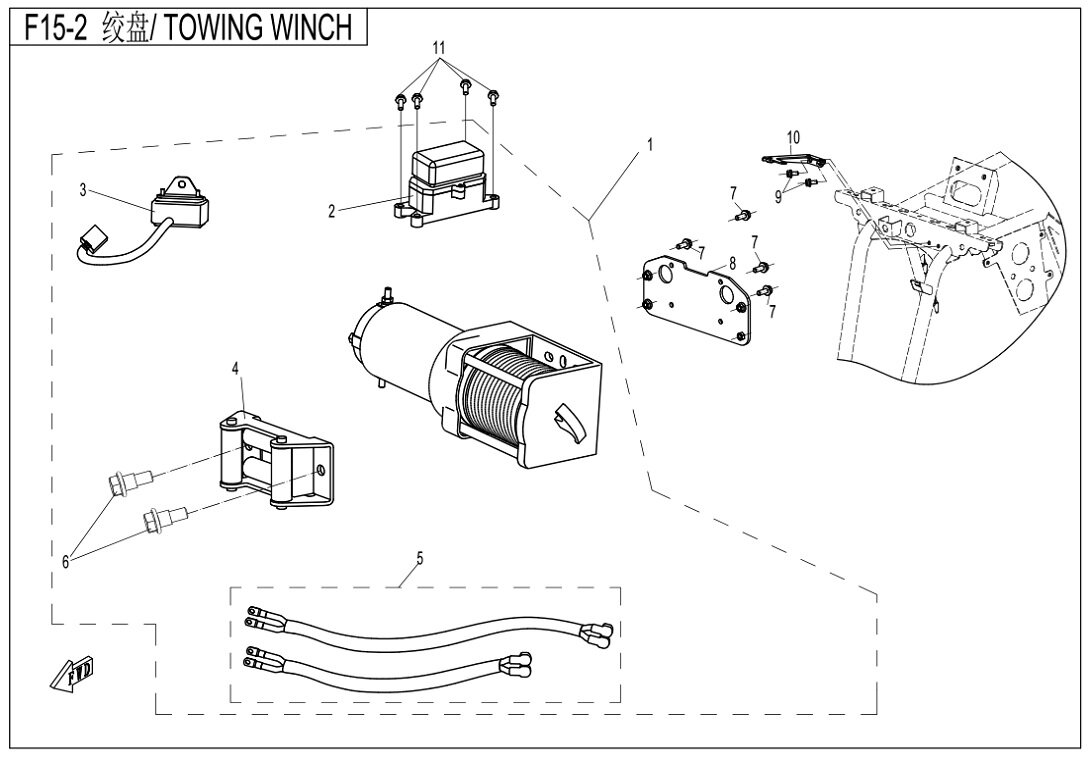 F15-2 绞盘/ TOWING WINCH

11
1
10
3
2
9
7
7
7
8
7
4
6
5
FWD