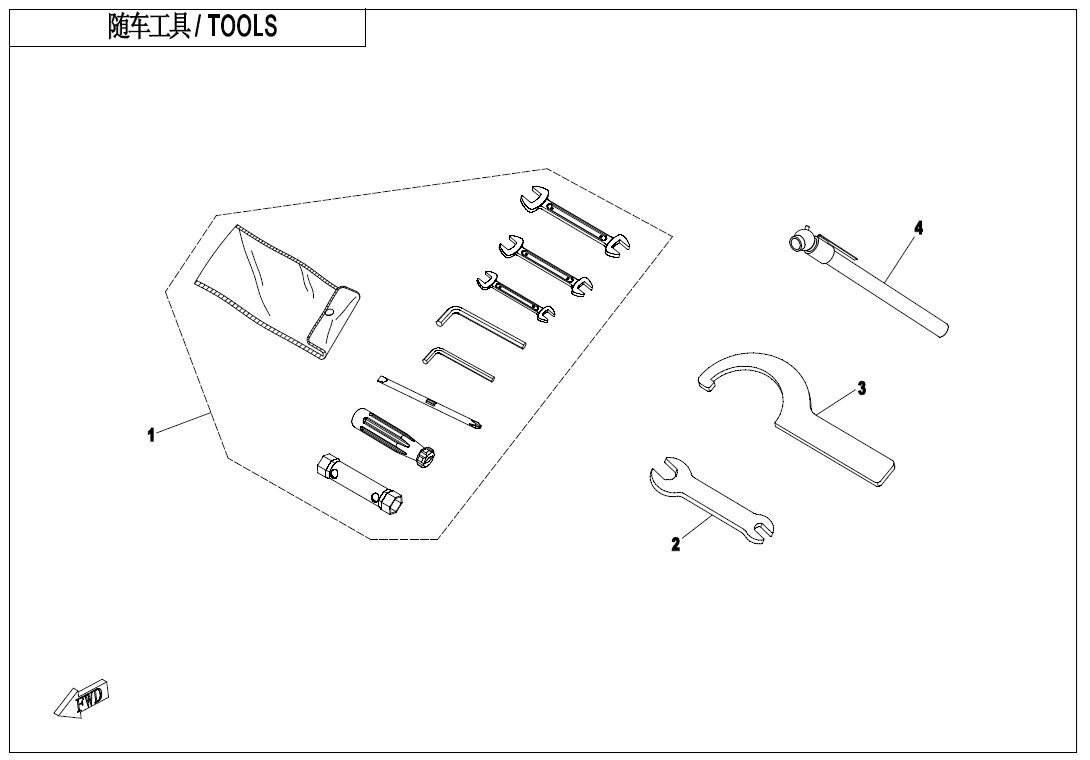 随车工具 / TOOLS

4

3

1

2

FWD