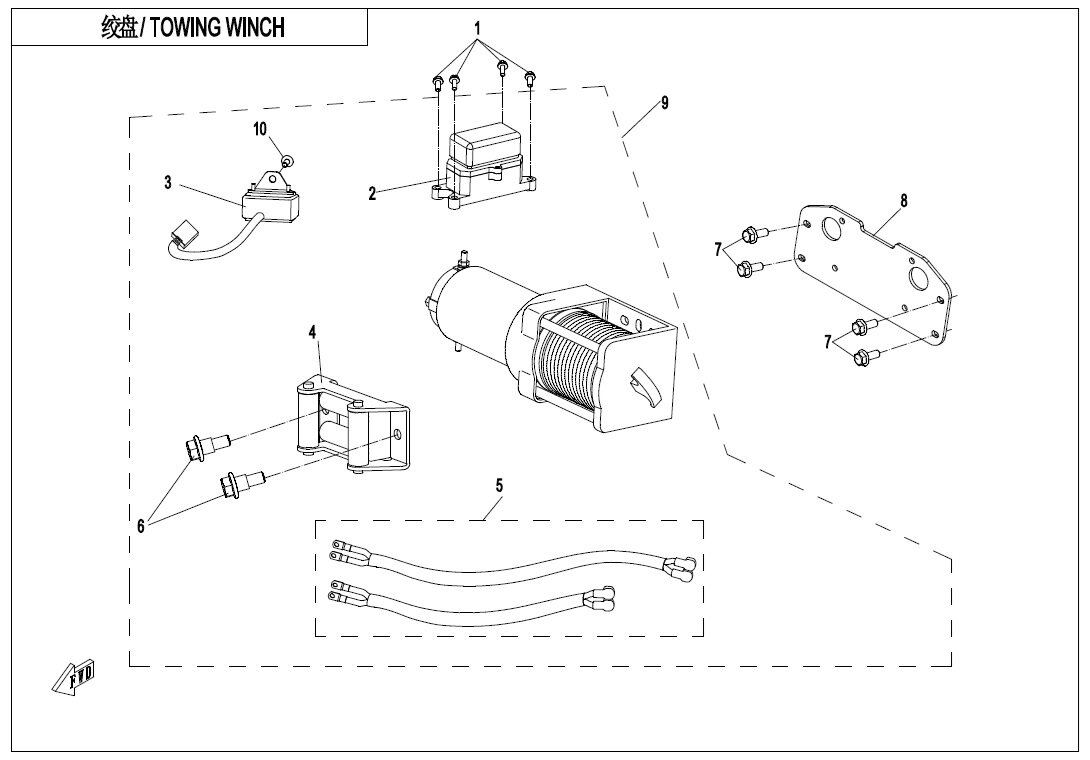 绞盘 / TOWING WINCH

1
9
10
3
2
8
7
7
4
6
5
FWD