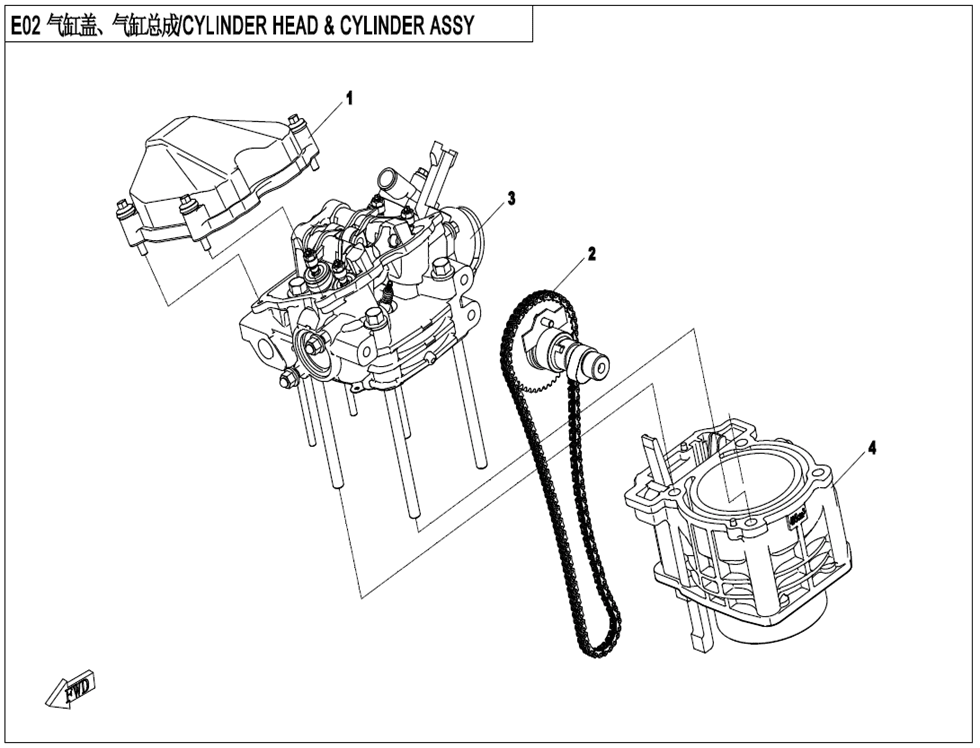 E02 气缸盖、气缸总成/CYLINDER HEAD & CYLINDER ASSY

1

3

2

4

FWD