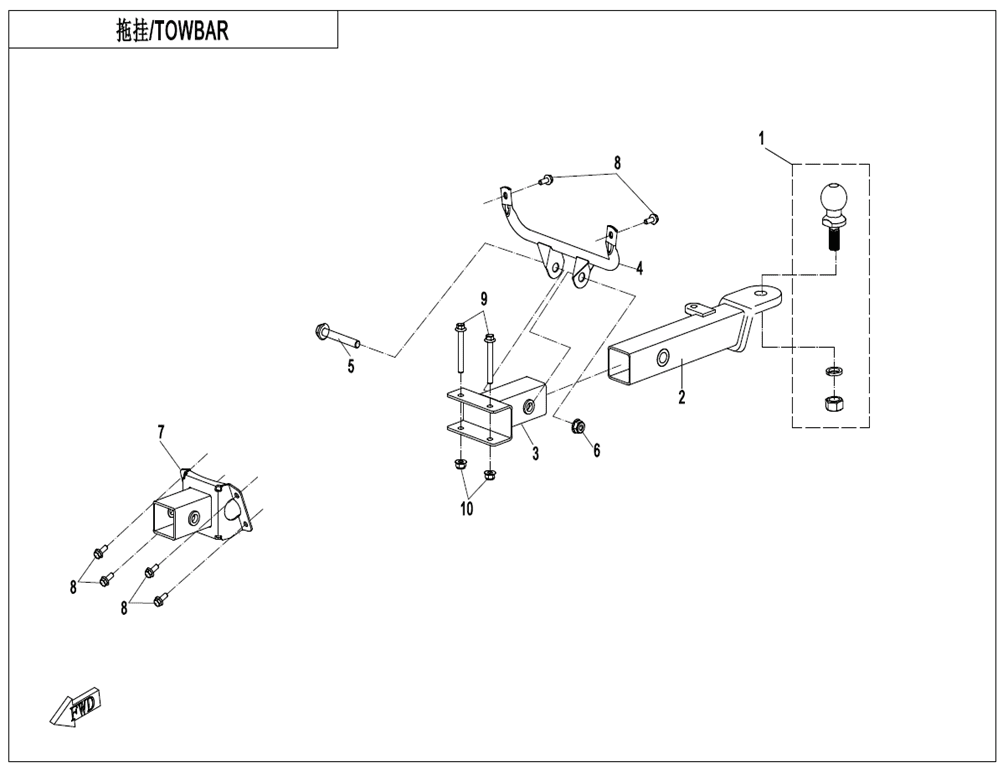 拖挂/TOWBAR

1
8
4
9
5
2
3
6
7
10
8
8
FWD