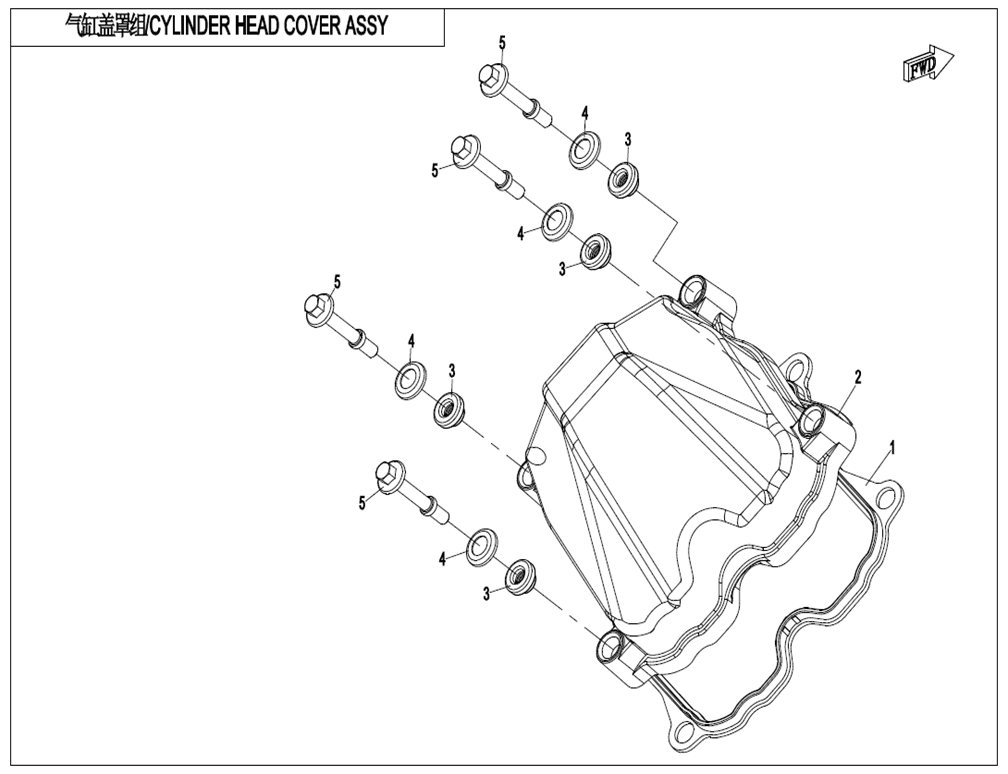 气缸盖罩组/CYLINDER HEAD COVER ASSY

FWD

5
4
3
5
4
3
5
4
3
2
1
5
4
3