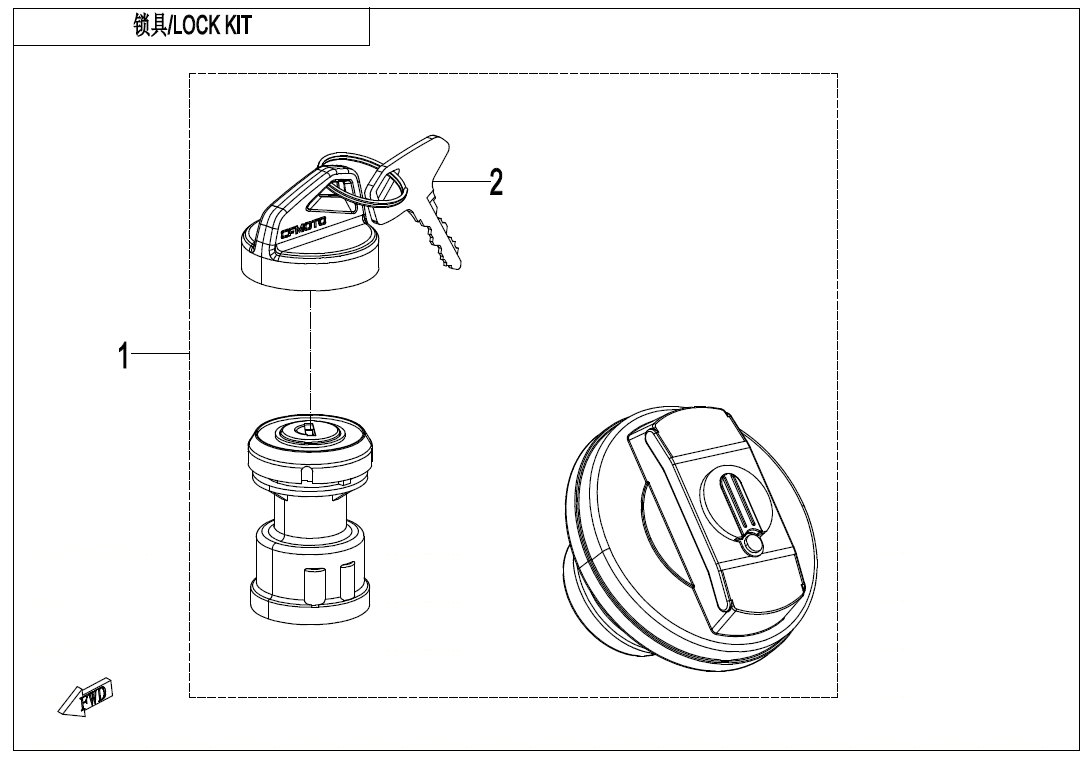 锁具/LOCK KIT

2

CFMOTO

1

FWD