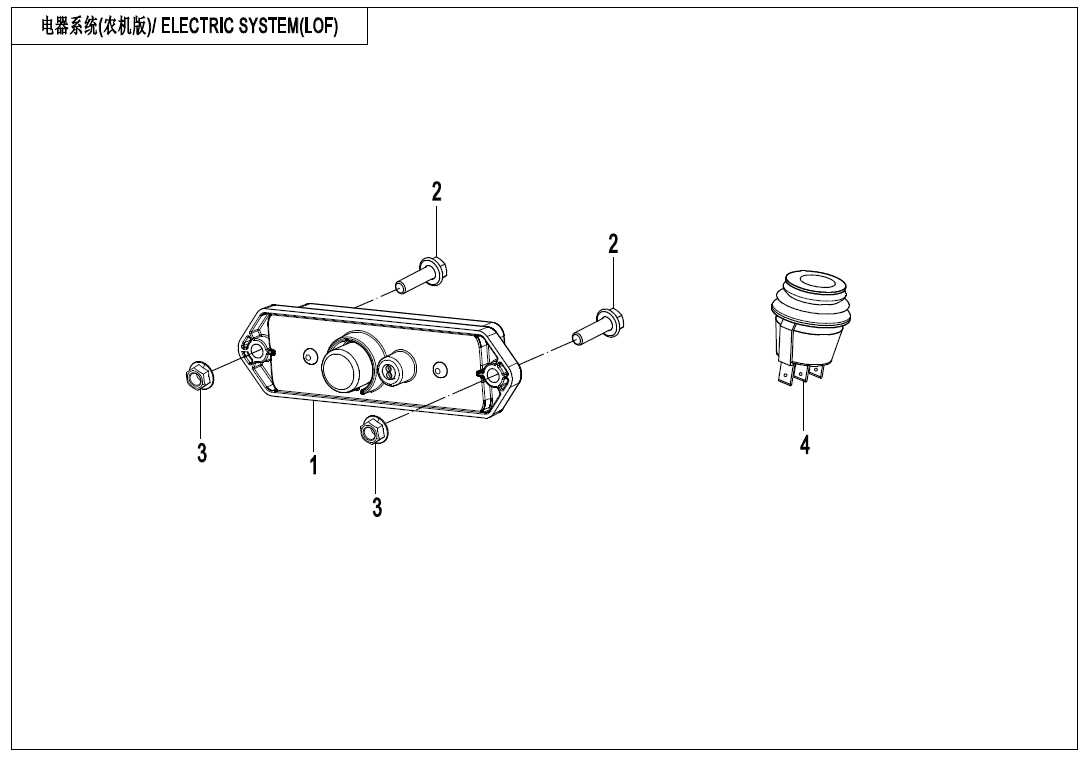 电器系统(农机版)/ ELECTRIC SYSTEM(LOF)

2

2

3

1

3

4