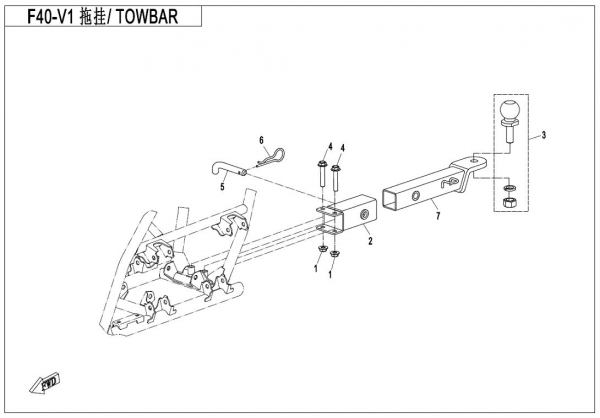 F40-V1 拖挂/ TOWBAR

6
4
4
3
5
7
2
1
1
FWD