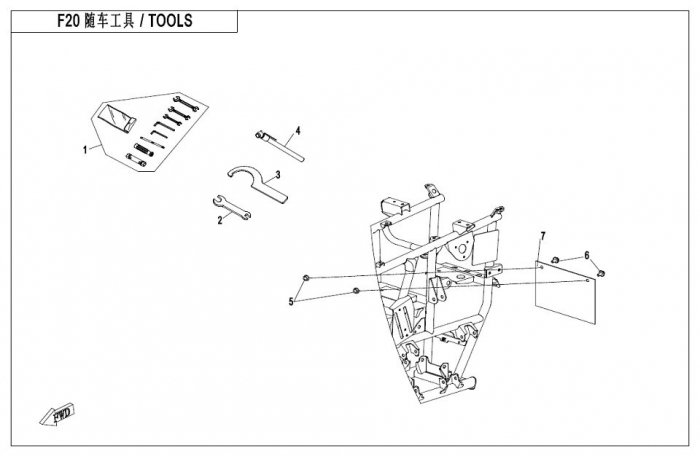 F20 随车工具 / TOOLS

1

4

3

2

7

6

5

FWD