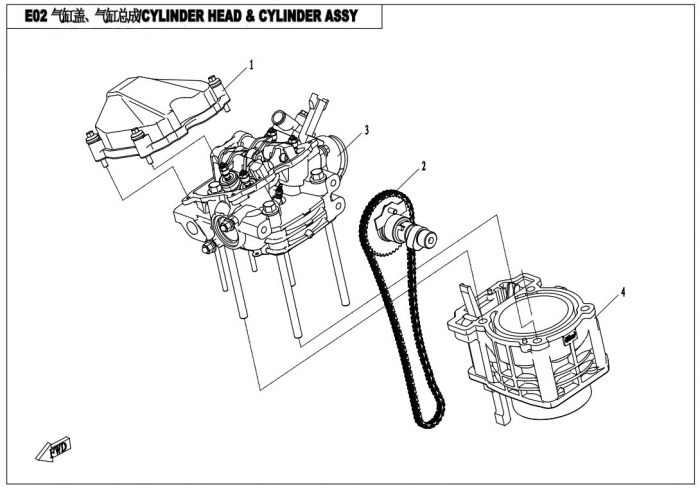 E02 气缸盖、气缸总成/CYLINDER HEAD & CYLINDER ASSY

1

3

2

4

FWD