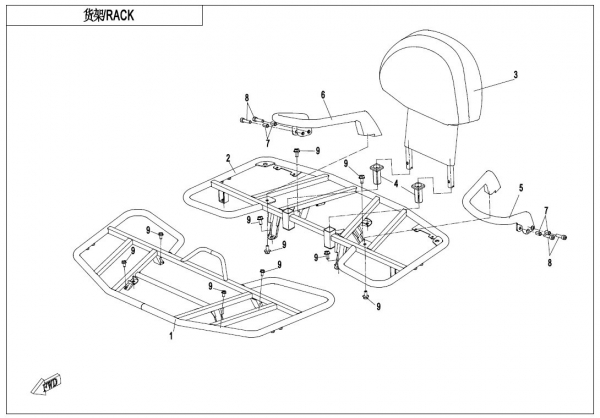 货架/RACK

3
8
6
7
9
2
9
4
5
7
8
9
9
9
9
9
9
9
9
9
1
FWD