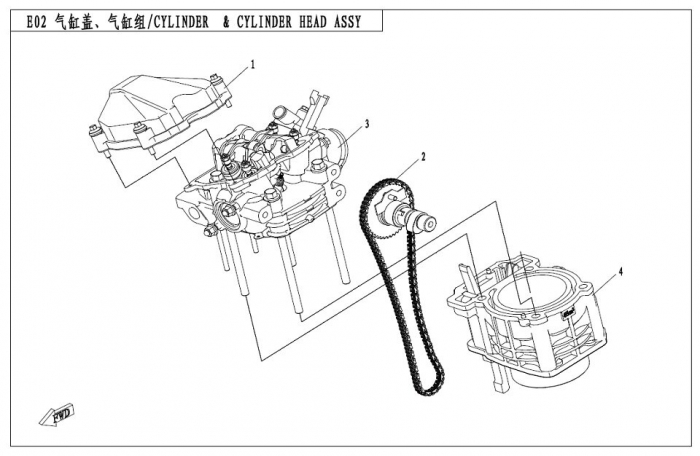 E02 气缸盖、气缸组/CYLINDER & CYLINDER HEAD ASSY

1

3

2

4

FWD