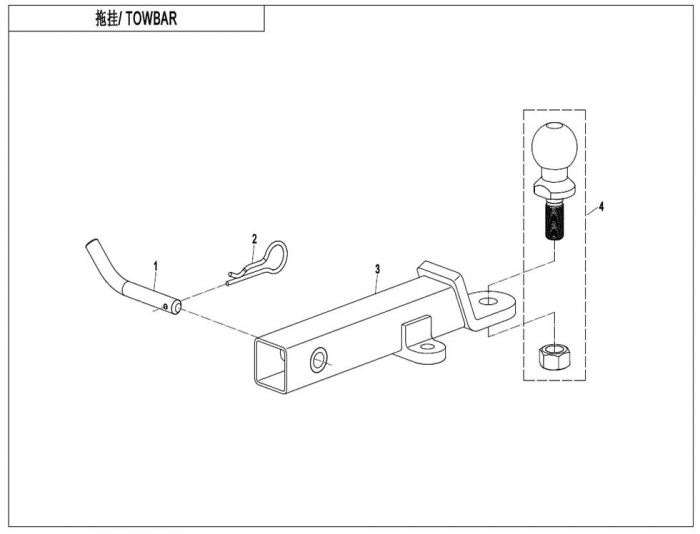 拖挂/ TOWBAR

1

2

3

4