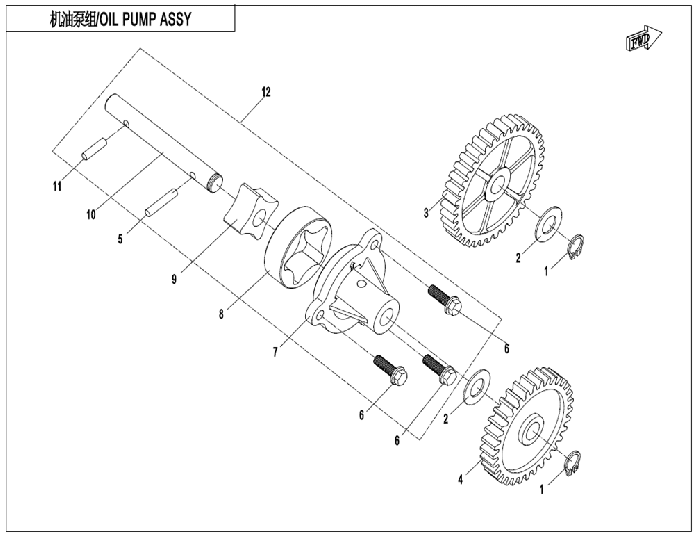 机油泵组/OIL PUMP ASSY

FWD

12

11

10

5

9

8

7

3

2

1

6

6

6

2

4

1