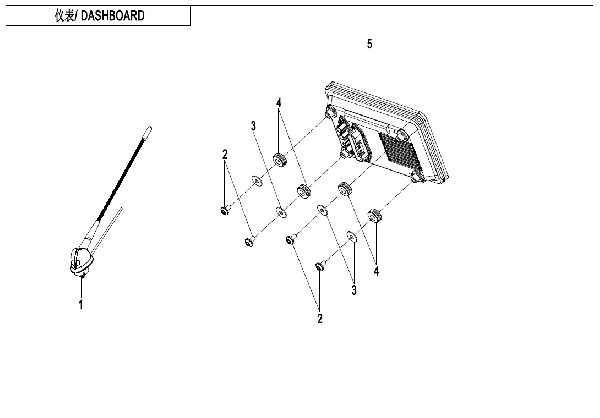 仪表/ DASHBOARD

5

4

3

2

1

4

3

2